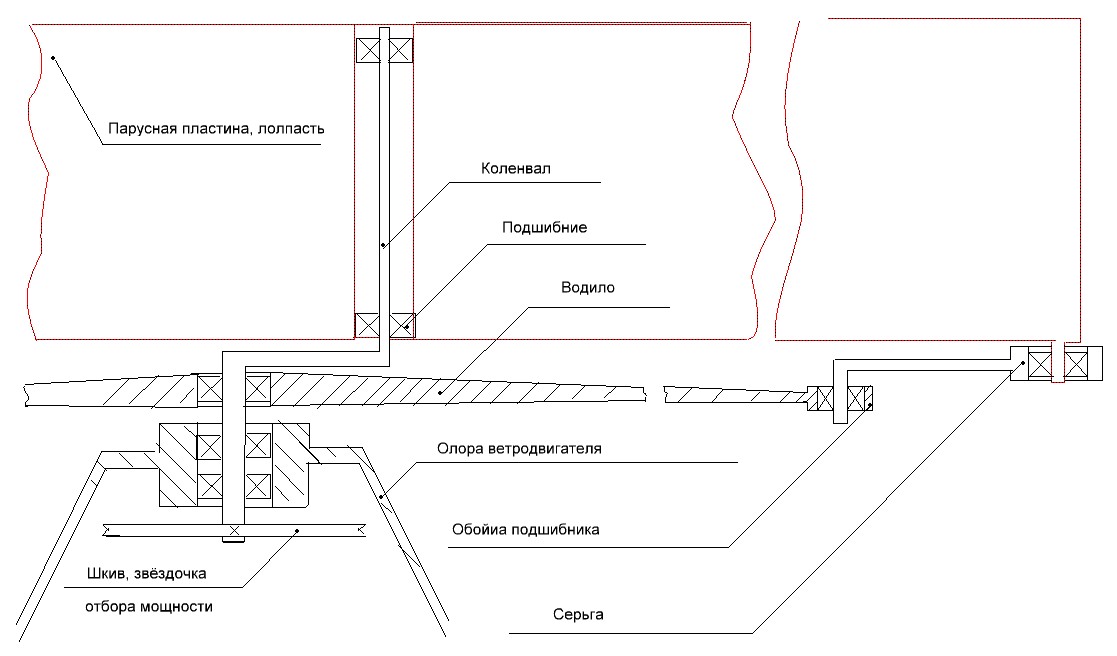 Парусная пластина, лолпасть

Коленвал

Подшибние

Водило

Олора ветродвигателя

Обойиа подшибника

Шкив, звёздочка

отбора мощности

Серьга