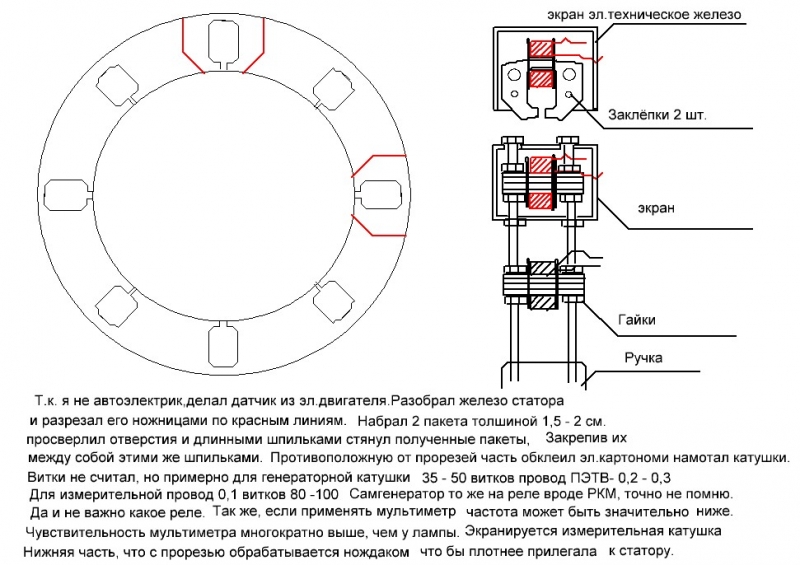 экран эл.техническое железо

Заклёпки 2 шт.

экран

Гайки

Ручка

Т.к. я не автоэлектрик,делал датчик из эл.двигателя.Разобрал железо статора и разрезал его ножницами по красным линиям. Набрал 2 пакета толшиной 1,5 - 2 см. просверлил отверстия и длинными шпильками стянул полученные пакеты, Закрепив их между собой этими же шпильками. Противоположную от прорезей часть обклеил эл.картономи намотал катушки. Витки не считал, но примерно для генераторной катушки 35 - 50 витков провод ПЭТВ- 0,2 - 0,3 Для измерительной провод 0,1 витков 80 -100 Самгенератор то же на реле вроде РКМ, точно не помню. Да и не важно какое реле. Так же, если применять мультиметр частота может быть значительно ниже. Чувствительность мультиметра многократно выше, чем у лампы. Экранируется измерительная катушка Нижняя часть, что с прорезью обрабатывается нождаком что бы плотнее прилегала к статору.