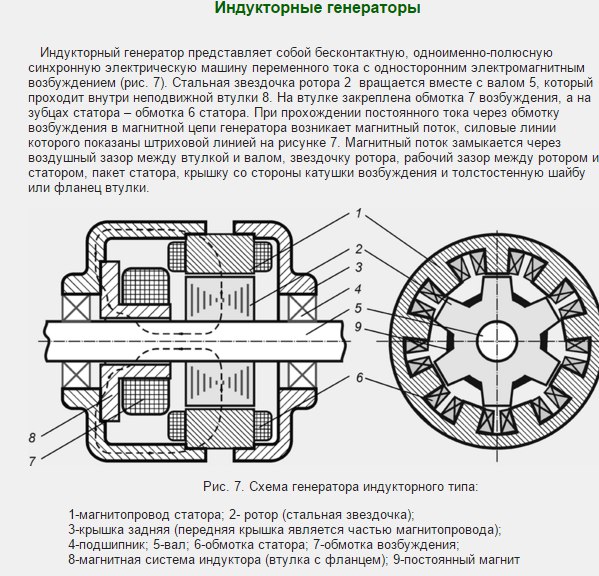 Индукторные генераторы

Индукторный генератор представляет собой бесконтактную, одноименно-полюсную синхронную электрическую машину переменного тока с односторонним электромагнитным возбуждением (рис. 7). Стальная звездочка ротора 2 вращается вместе с валом 5, который проходит внутри неподвижной втулки 8. На втулке закреплена обмотка 7 возбуждения, а на зубцах статора – обмотка 6 статора. При прохождении постоянного тока через обмотку возбуждения в магнитной цепи генератора возникает магнитный поток, силовые линии которого показаны штриховой линией на рисунке 7. Магнитный поток замыкается через воздушный зазор между втулкой и валом, звездочку ротора, рабочий зазор между ротором и статором, пакет статора, крышку со стороны катушки возбуждения и толстостенную шайбу или фланец втулки.

1
2
3
4
5
9
6
8
7

Рис. 7. Схема генератора индукторного типа:

1-магнитопровод статора; 2- ротор (стальная звездочка);
3-крышка задняя (передняя крышка является частью магнитопровода);
4-подшипник; 5-вал; 6-обмотка статора; 7-обмотка возбуждения;
8-магнитная система индуктора (втулка с фланцем); 9-постоянный магнит