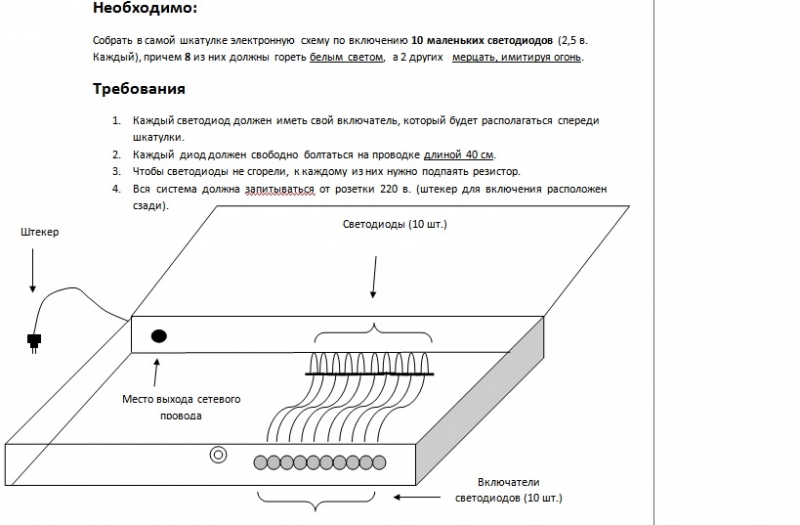 Необходимо:

Собрать в самой шкатулке электронную схему по включению 10 маленьких светодиодов (2,5 в. Каждый), причем 8 из них должны гореть белым светом, а 2 других мерцать, имитируя огонь.

Требования

1. Каждый светодиод должен иметь свой включатель, который будет располагаться спереди шкатулки.
2. Каждый диод должен свободно болтаться на проводке длиной 40 см.
3. Чтобы светодиоды не сгорели, к каждому из них нужно подпаять резистор.
4. Вся система должна запитываться от розетки 220 в. (штекер для включения расположен сзади).

Штекер

Светодиоды (10 шт.)

Место выхода сетевого провода

Включатели светодиодов (10 шт.)